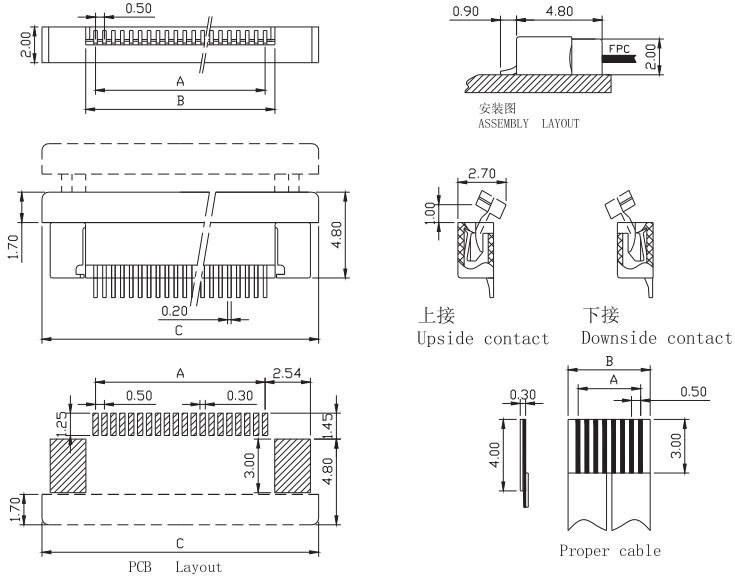 0.50
2.00
A
B

0.90
4.80
FPC
2.00
安装图
ASSEMBLY LAYOUT

1.70
4.80
0.20
C

2.70
1.00
上接
Upside contact
下接
Downside contact

A
2.54
0.50
0.30
1.25
1.45
3.00
4.80
1.70
C
PCB Layout

B
A
0.30
0.50
4.00
3.00
Proper cable